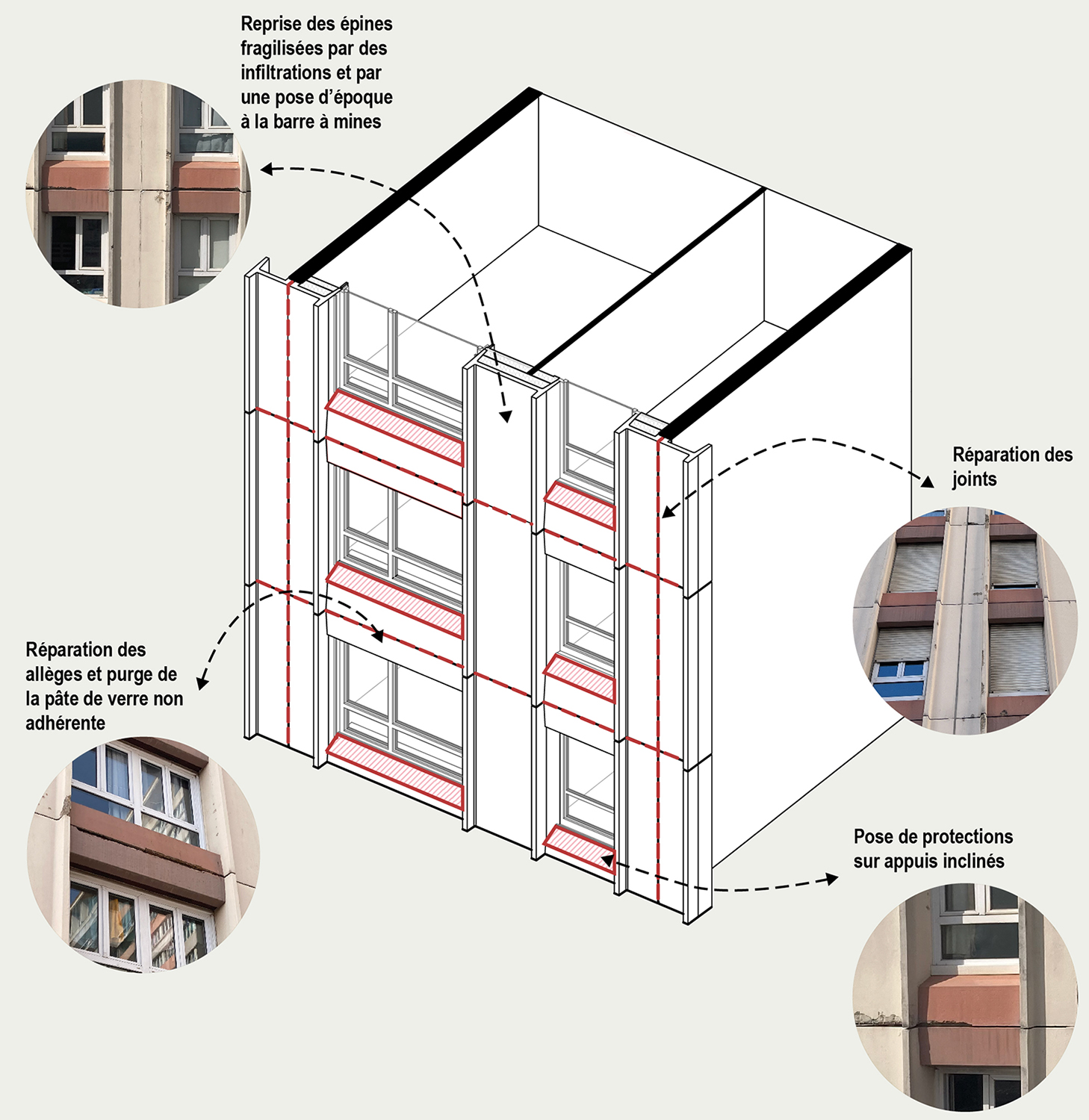 Reprise des épines fragilisées par des infiltrations et par une pose d'époque à la barre à mines

Réparation des joints

Réparation des allèges et purge de la pâte de verre non adhérente

Pose de protections sur appuis inclinés